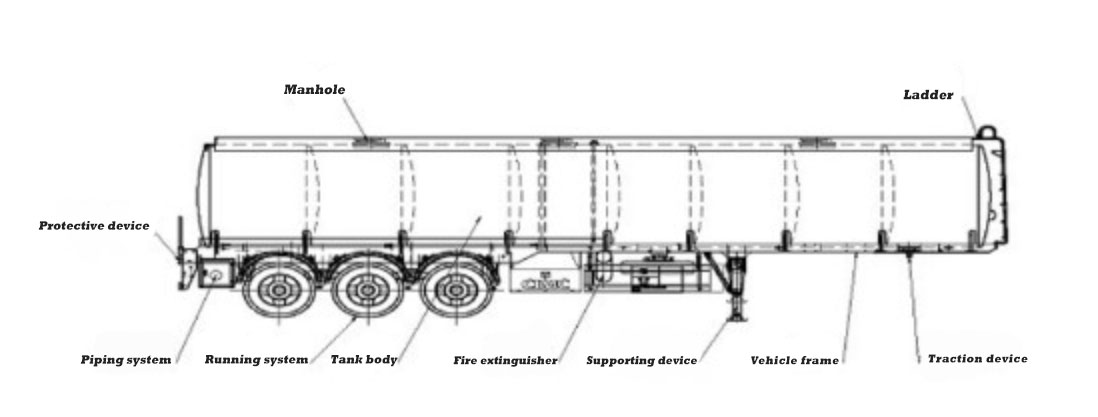 Manhole

Ladder

Protective device

CIMC

Piping system

Running system

Tank body

Fire extinguisher

Supporting device

Vehicle frame

Traction device